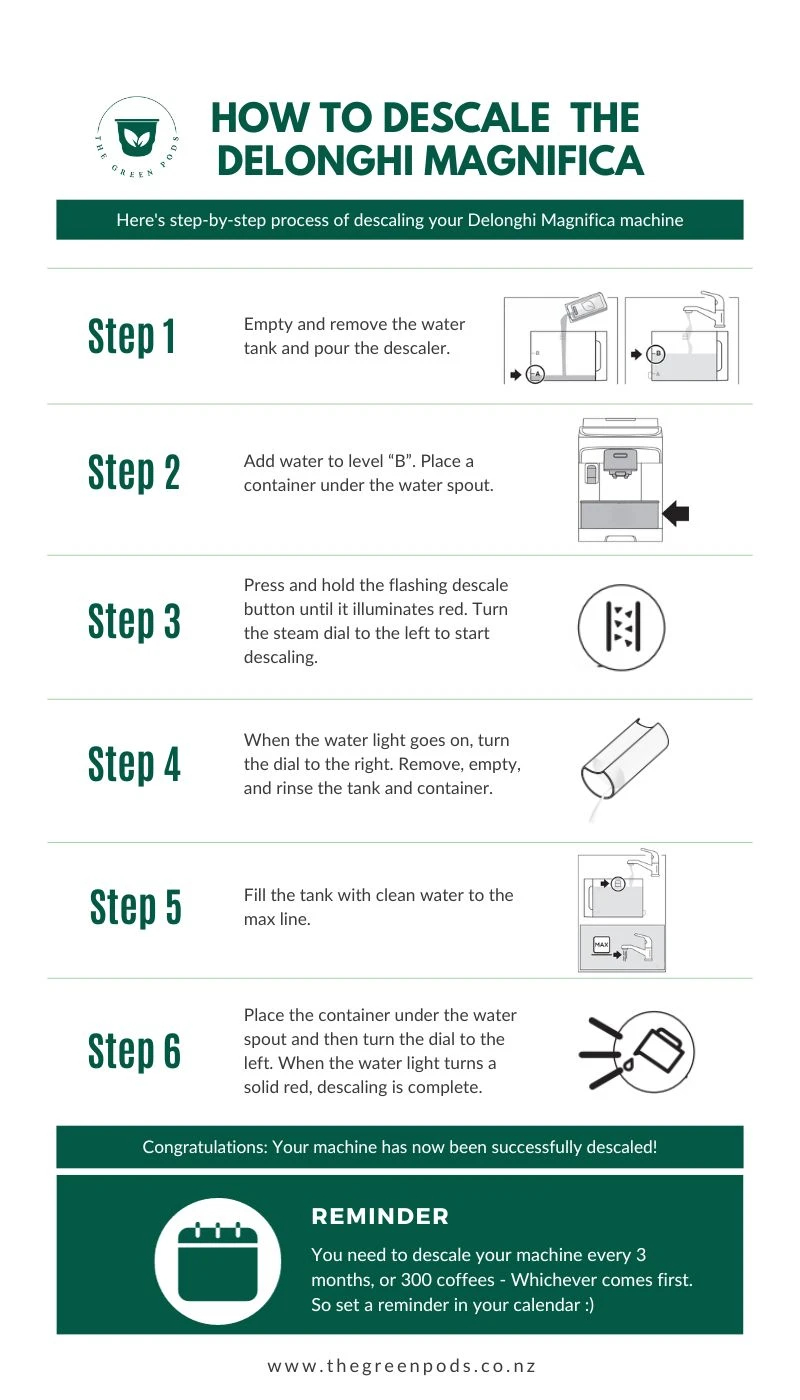 THE GREEN PODS

HOW TO DESCALE THE DELONGHI MAGNIFICA

Here's step-by-step process of descaling your Delonghi Magnifica machine

Step 1

Empty and remove the water tank and pour the descaler.

B

A

B

A

Step 2

Add water to level “B”. Place a container under the water spout.

Step 3

Press and hold the flashing descale button until it illuminates red. Turn the steam dial to the left to start descaling.

Step 4

When the water light goes on, turn the dial to the right. Remove, empty, and rinse the tank and container.

Step 5

Fill the tank with clean water to the max line.

MAX

Step 6

Place the container under the water spout and then turn the dial to the left. When the water light turns a solid red, descaling is complete.

Congratulations: Your machine has now been successfully descaled!

REMINDER

You need to descale your machine every 3 months, or 300 coffees - Whichever comes first. So set a reminder in your calendar :)

www.thegreenpods.co.nz